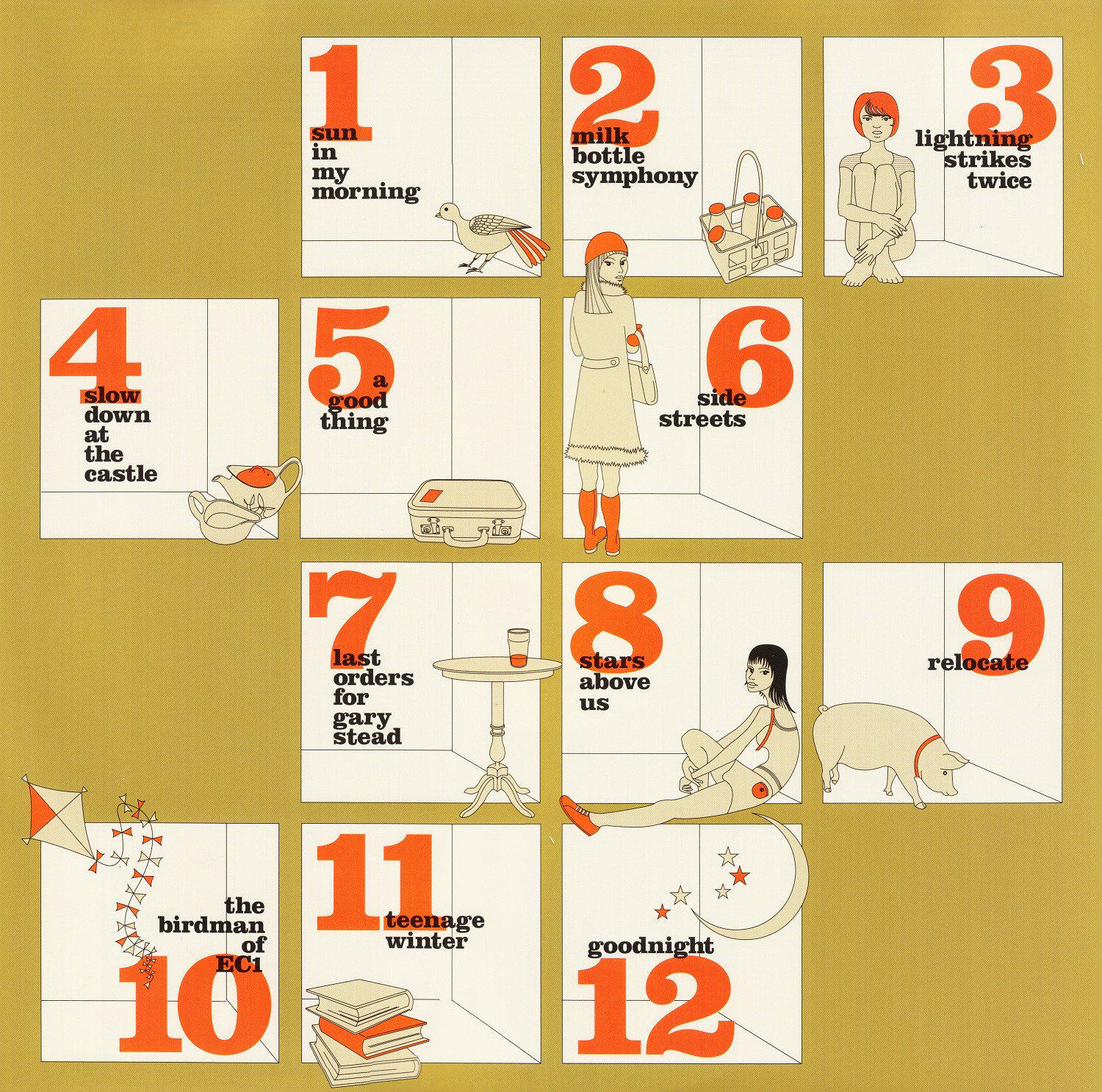 1
sun in my morning

2
milk bottle symphony

3
lightning strikes twice

4
slow down at the castle

5
a good thing

6
side streets

7
last orders for gary stead

8
stars above us

9
relocate

the birdman of EC1
10

11
teenage winter

goodnight
12